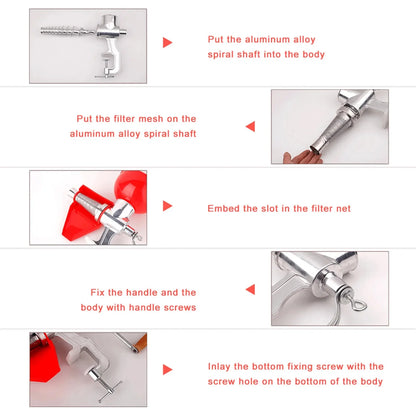 Put the aluminum alloy spiral shaft into the body

Put the filter mesh on the aluminum alloy spiral shaft

Embed the slot in the filter net

Fix the handle and the body with handle screws

Inlay the bottom fixing screw with the screw hole on the bottom of the body