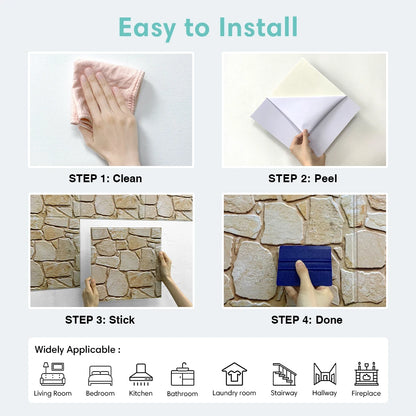 Easy to Install

STEP 1: Clean

STEP 2: Peel

STEP 3: Stick

STEP 4: Done

Widely Applicable :

Living Room
Bedroom
Kitchen
Bathroom
Laundry room
Stairway
Hallway
Fireplace