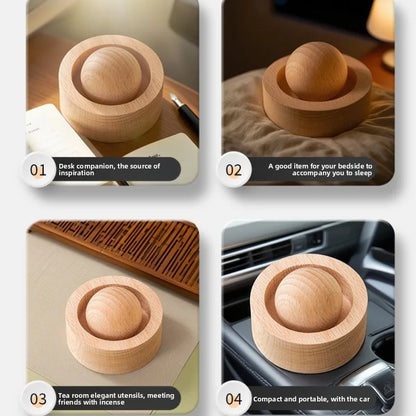 01
Desk companion, the source of inspiration

02
A good item for your bedside to accompany you to sleep

03
Tea room elegant utensils, meeting friends with incense

04
Compact and portable, with the car