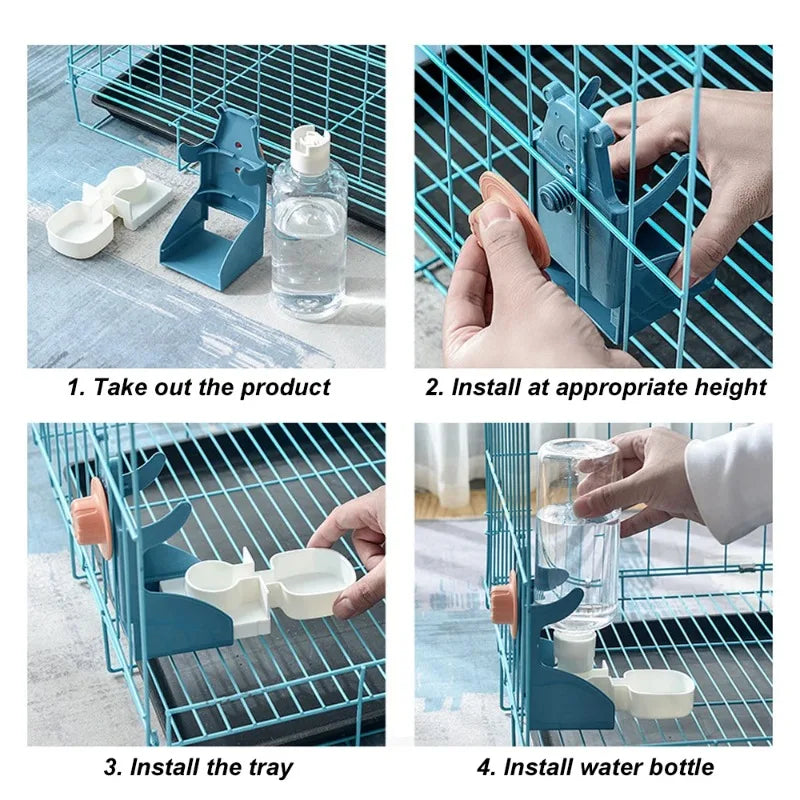 1. Take out the product

2. Install at appropriate height

3. Install the tray

4. Install water bottle